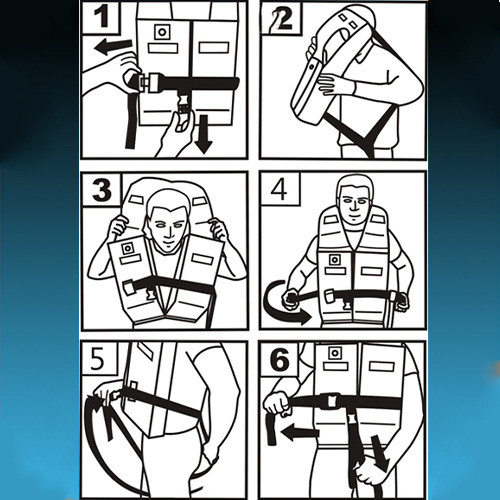 1

2

3

4

5

6